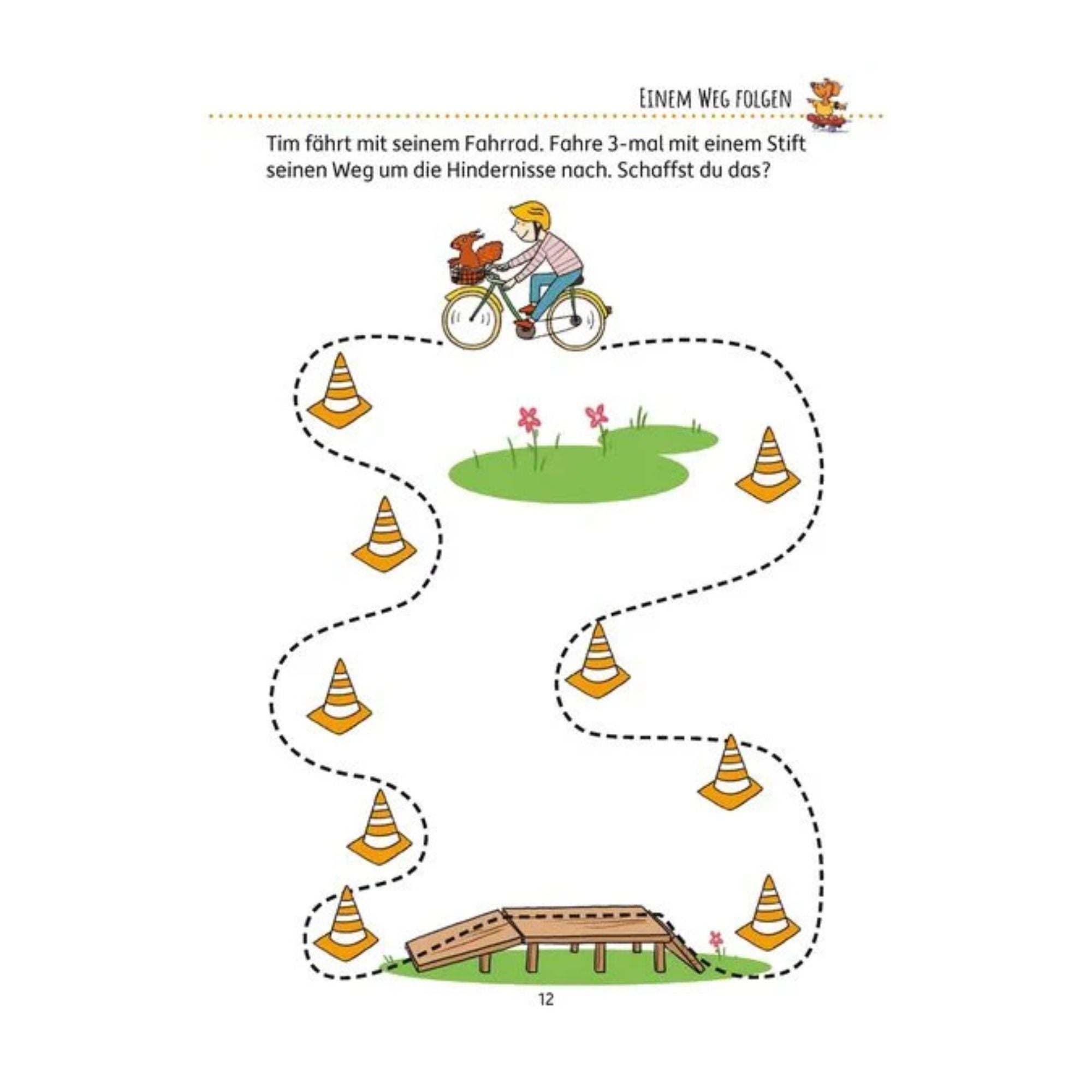 EINEM WEG FOLGEN

Tim fährt mit seinem Fahrrad. Fahre 3-mal mit einem Stift seinen Weg um die Hindernisse nach. Schaffst du das?

12