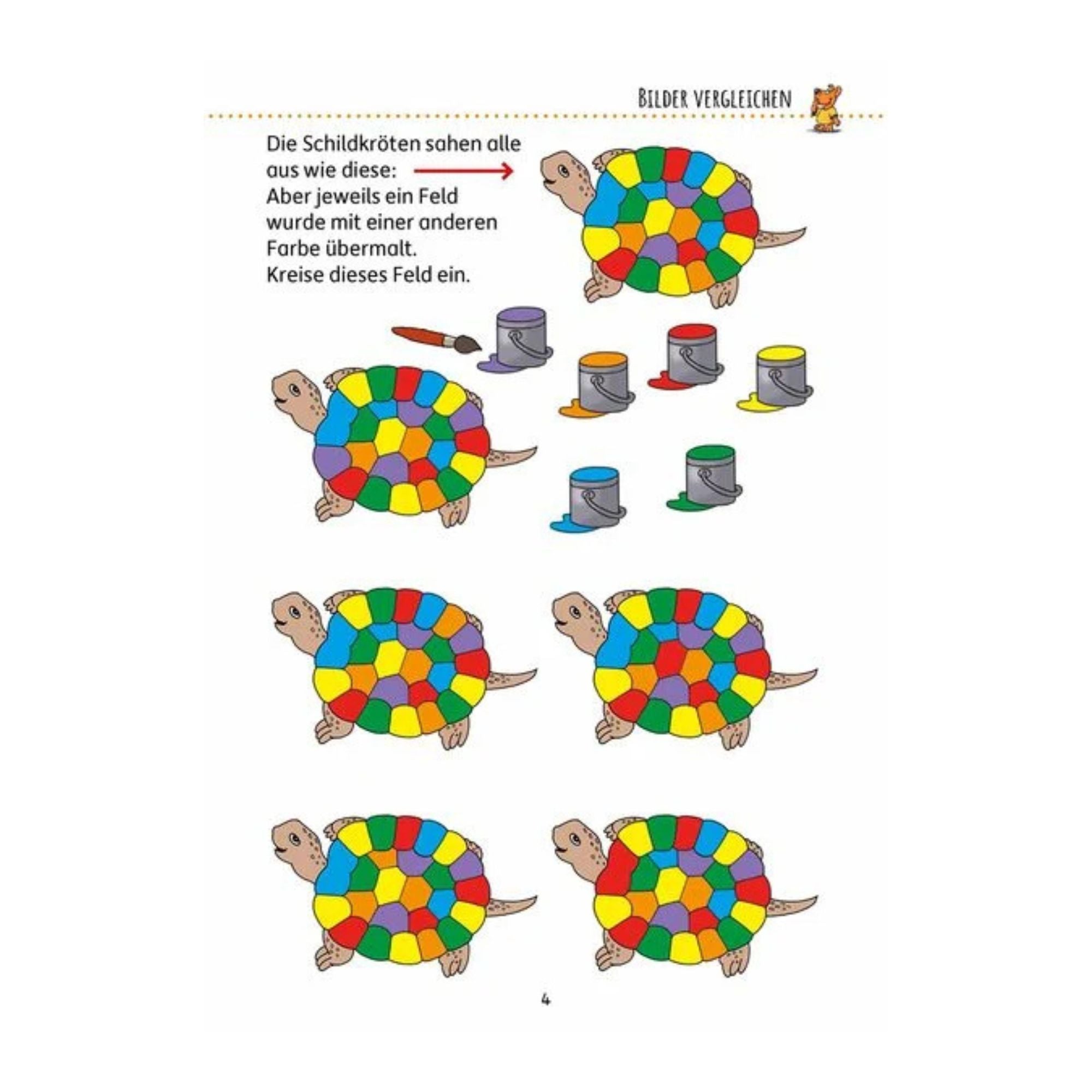 BILDER VERGLEICHEN

Die Schildkröten sahen alle aus wie diese:
Aber jeweils ein Feld wurde mit einer anderen Farbe übermalt.
Kreise dieses Feld ein.

4